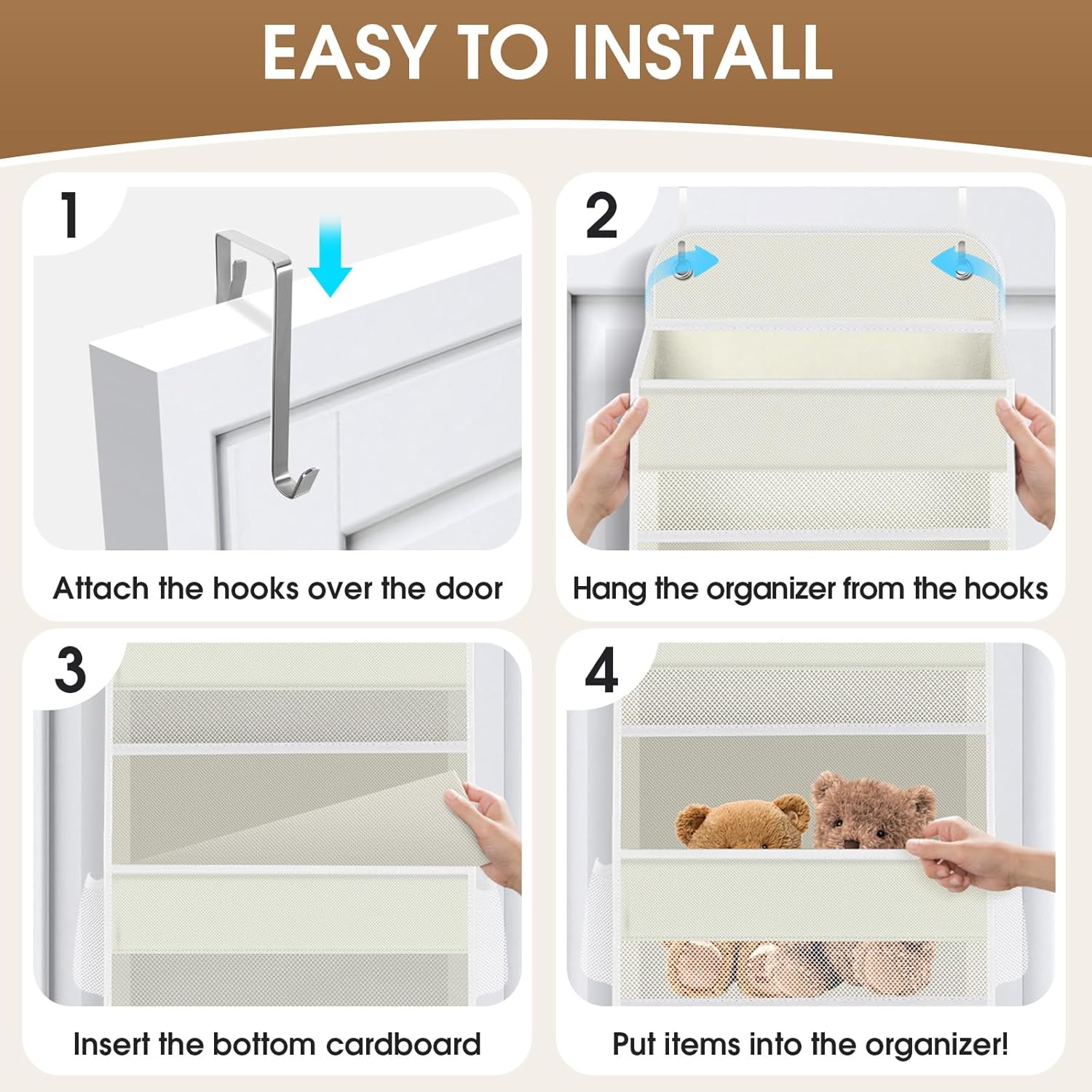 EASY TO INSTALL

1

Attach the hooks over the door

2

Hang the organizer from the hooks

3

Insert the bottom cardboard

4

Put items into the organizer!