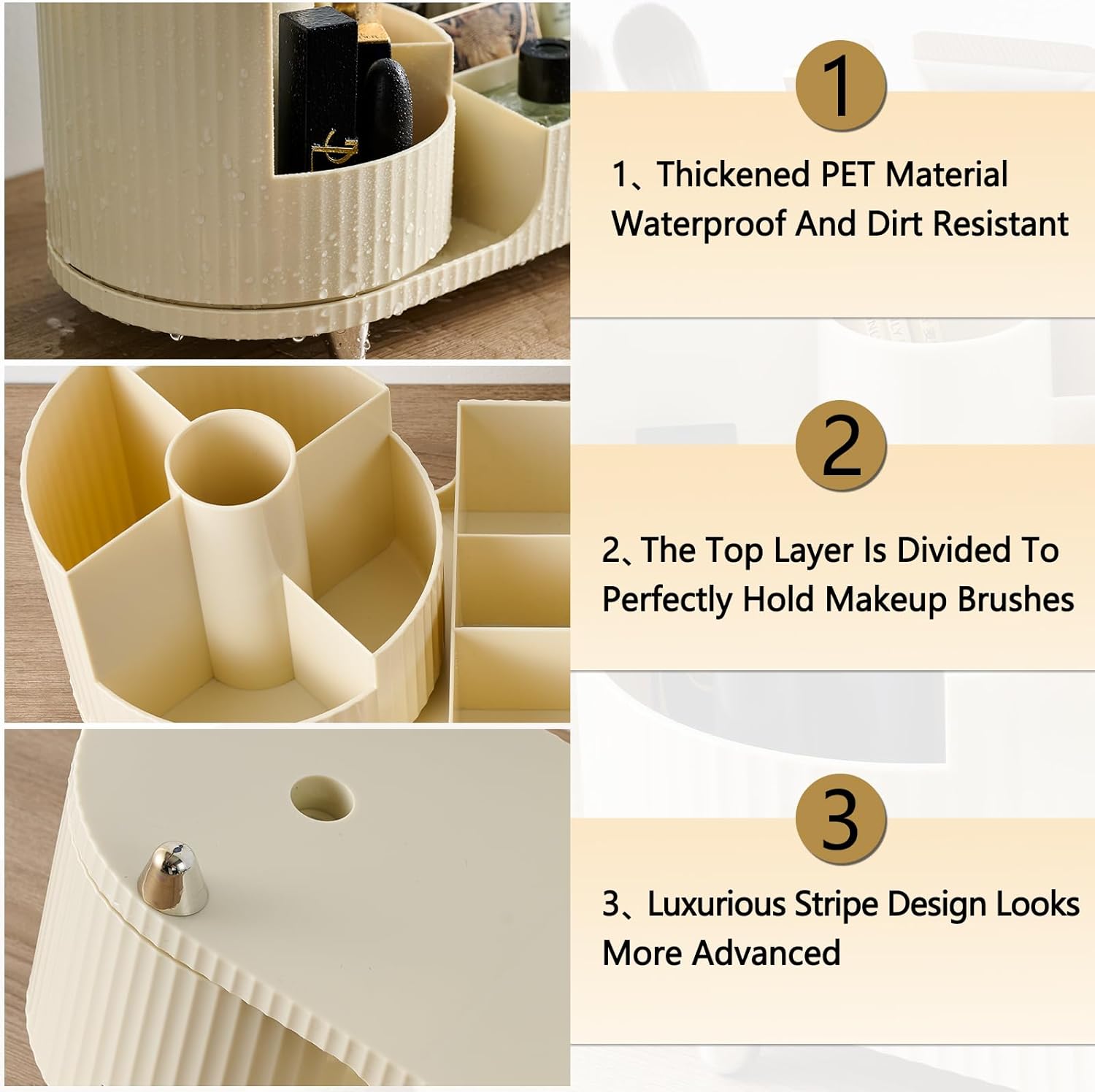 1

1、Thickened PET Material Waterproof And Dirt Resistant

2

2、The Top Layer Is Divided To Perfectly Hold Makeup Brushes

3

3、Luxurious Stripe Design Looks More Advanced