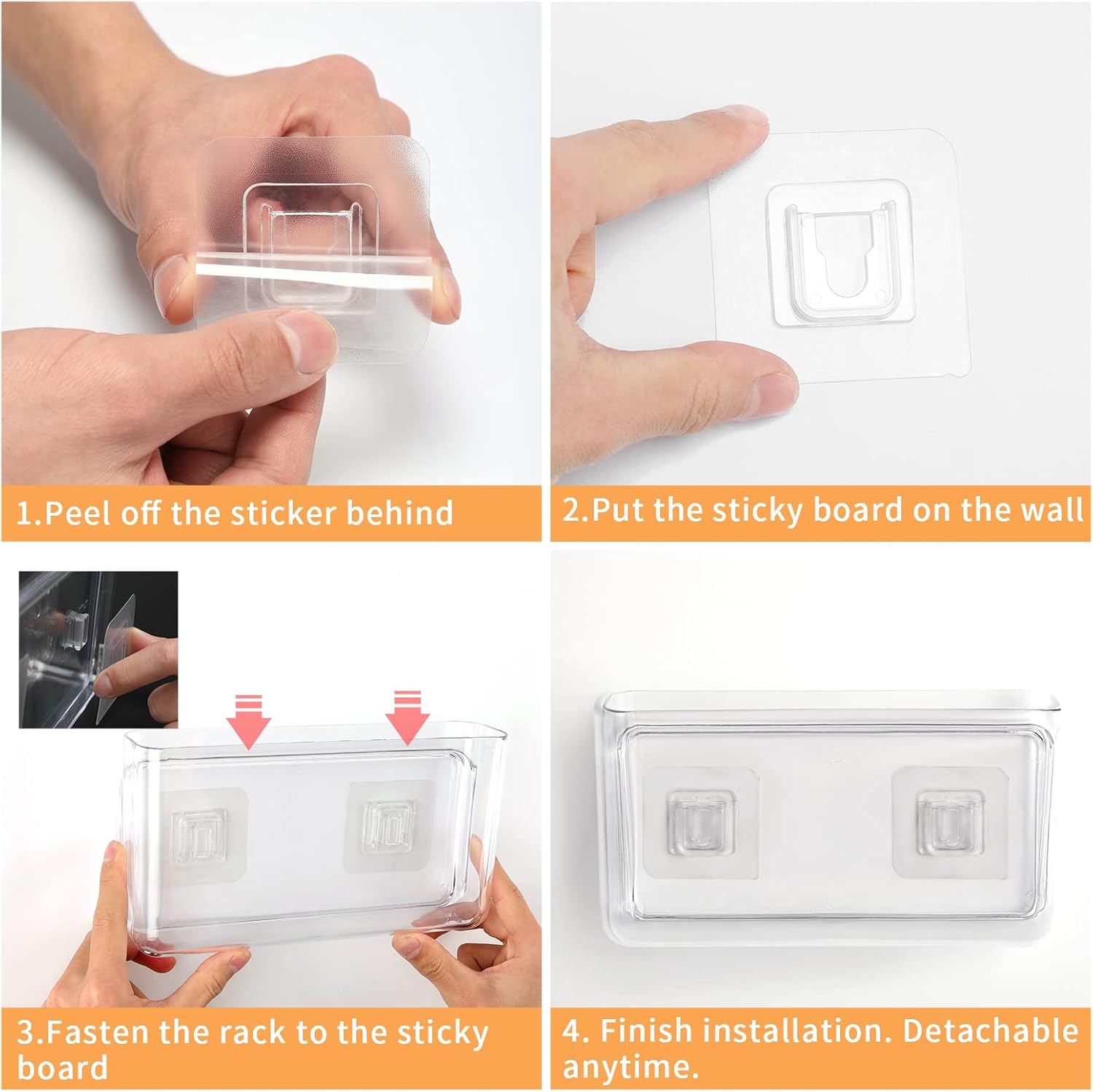 1.Peel off the sticker behind

2.Put the sticky board on the wall

3.Fasten the rack to the sticky board

4. Finish installation. Detachable anytime.