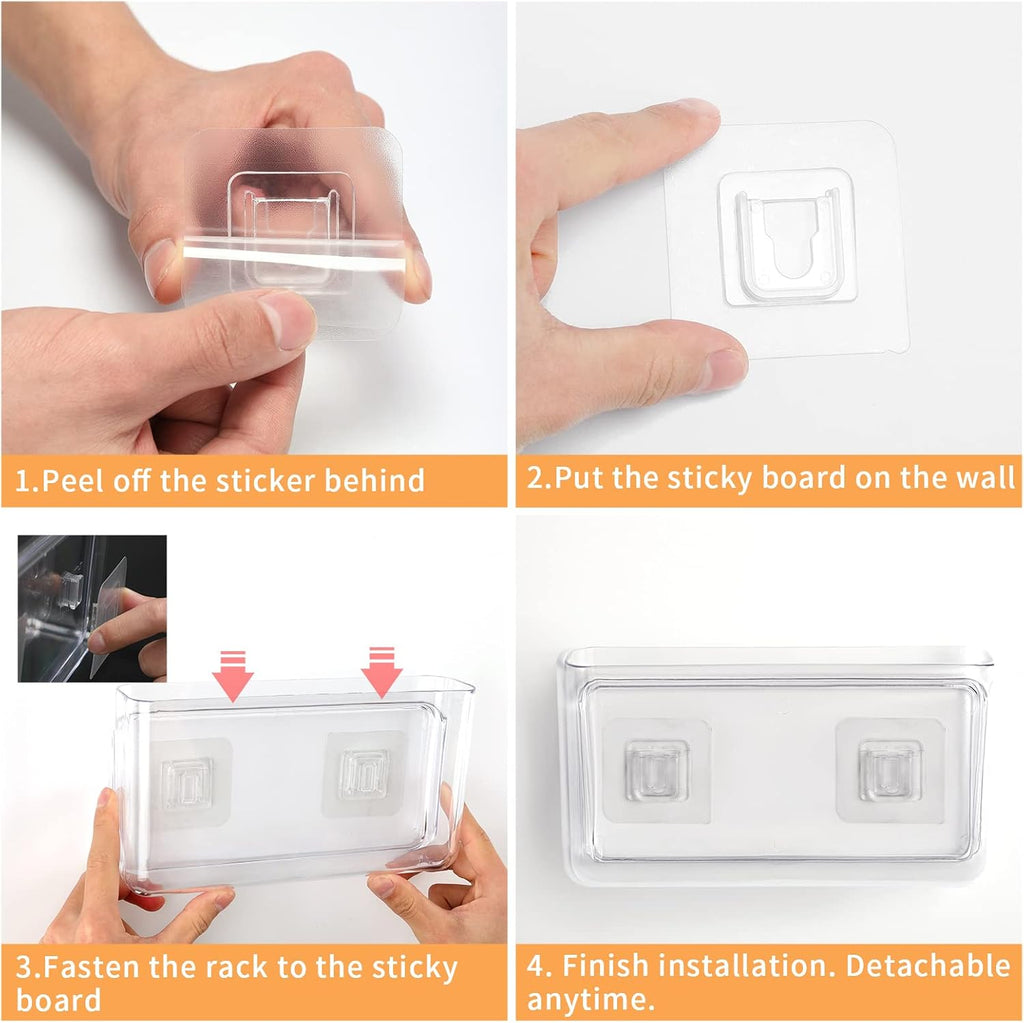 1.Peel off the sticker behind

2.Put the sticky board on the wall

3.Fasten the rack to the sticky board

4. Finish installation. Detachable anytime.