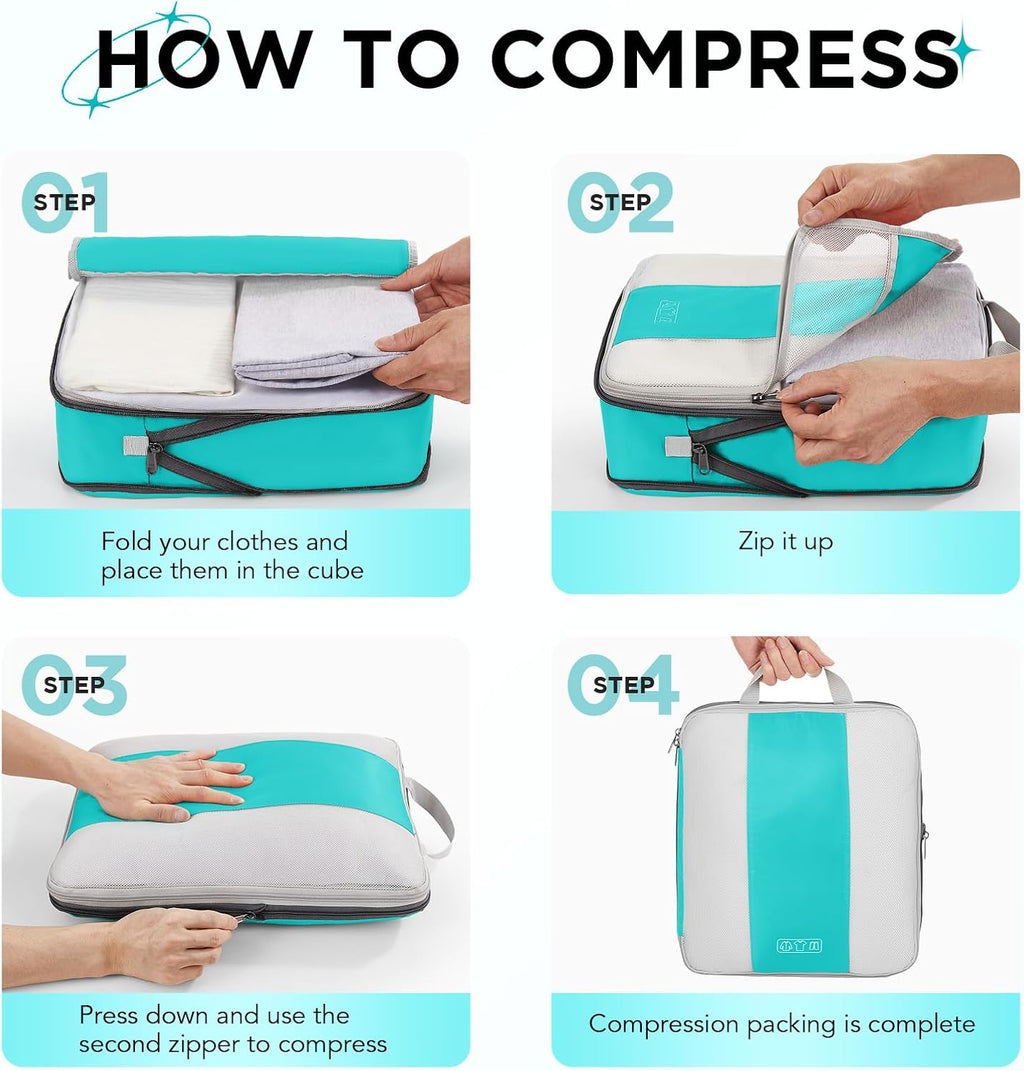 HOW TO COMPRESS

01 STEP

Fold your clothes and place them in the cube

02 STEP

Zip it up

03 STEP

Press down and use the second zipper to compress

04 STEP

Compression packing is complete