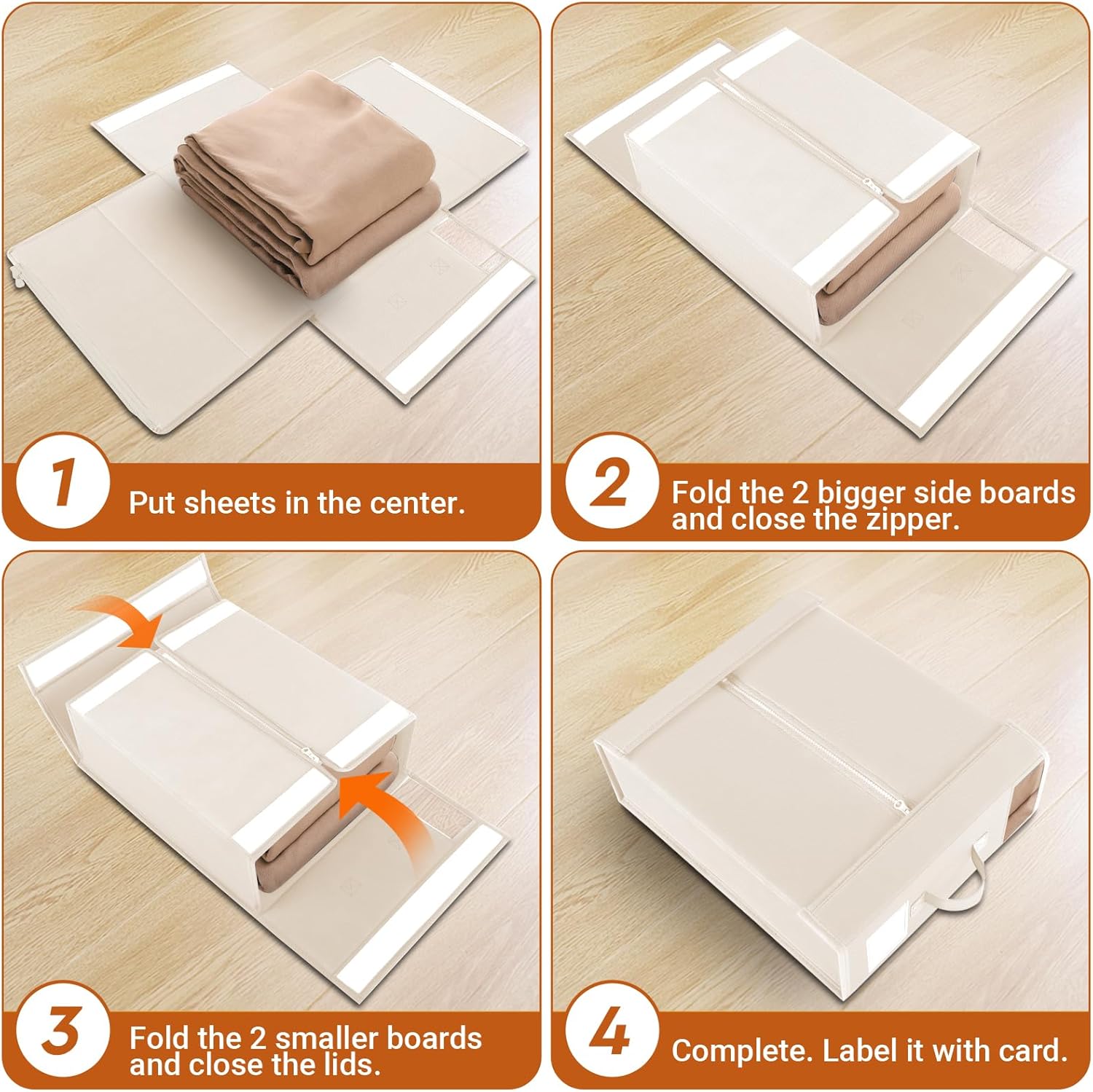 1
Put sheets in the center.

2
Fold the 2 bigger side boards and close the zipper.

3
Fold the 2 smaller boards and close the lids.

4
Complete. Label it with card.