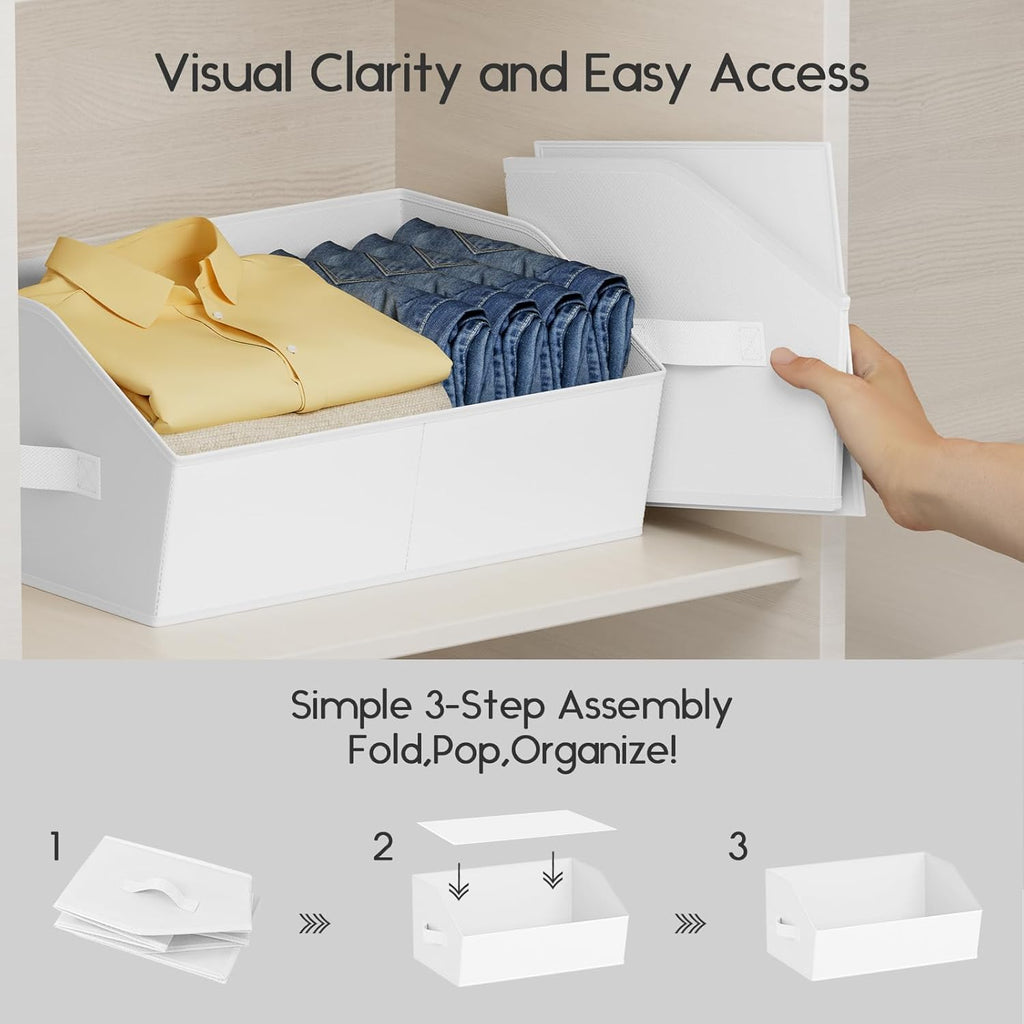 Visual Clarity and Easy Access

Simple 3-Step Assembly
Fold,Pop,Organize!

1

2

3