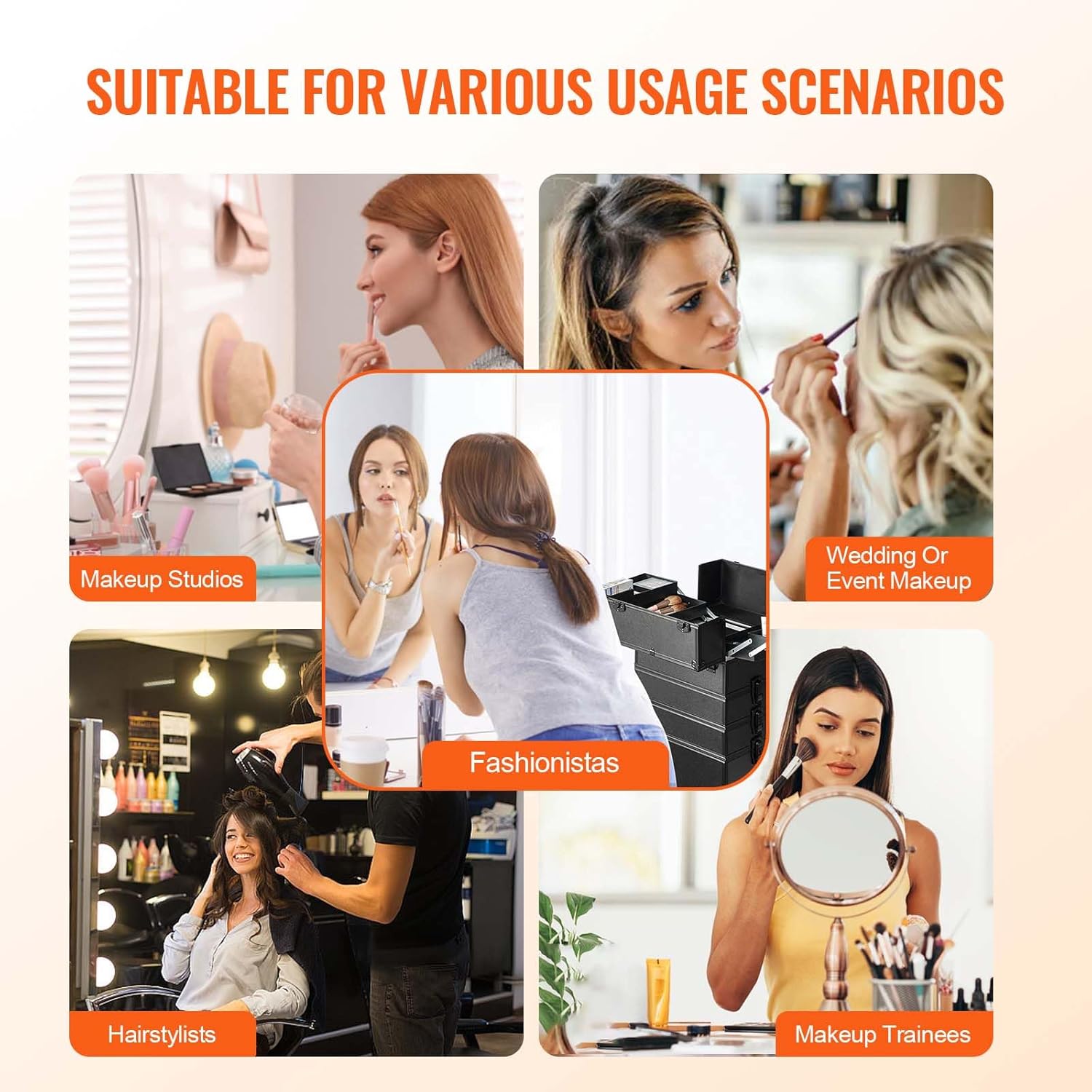 SUITABLE FOR VARIOUS USAGE SCENARIOS

Makeup Studios

Wedding Or Event Makeup

Fashionistas

Hairstylists

Makeup Trainees