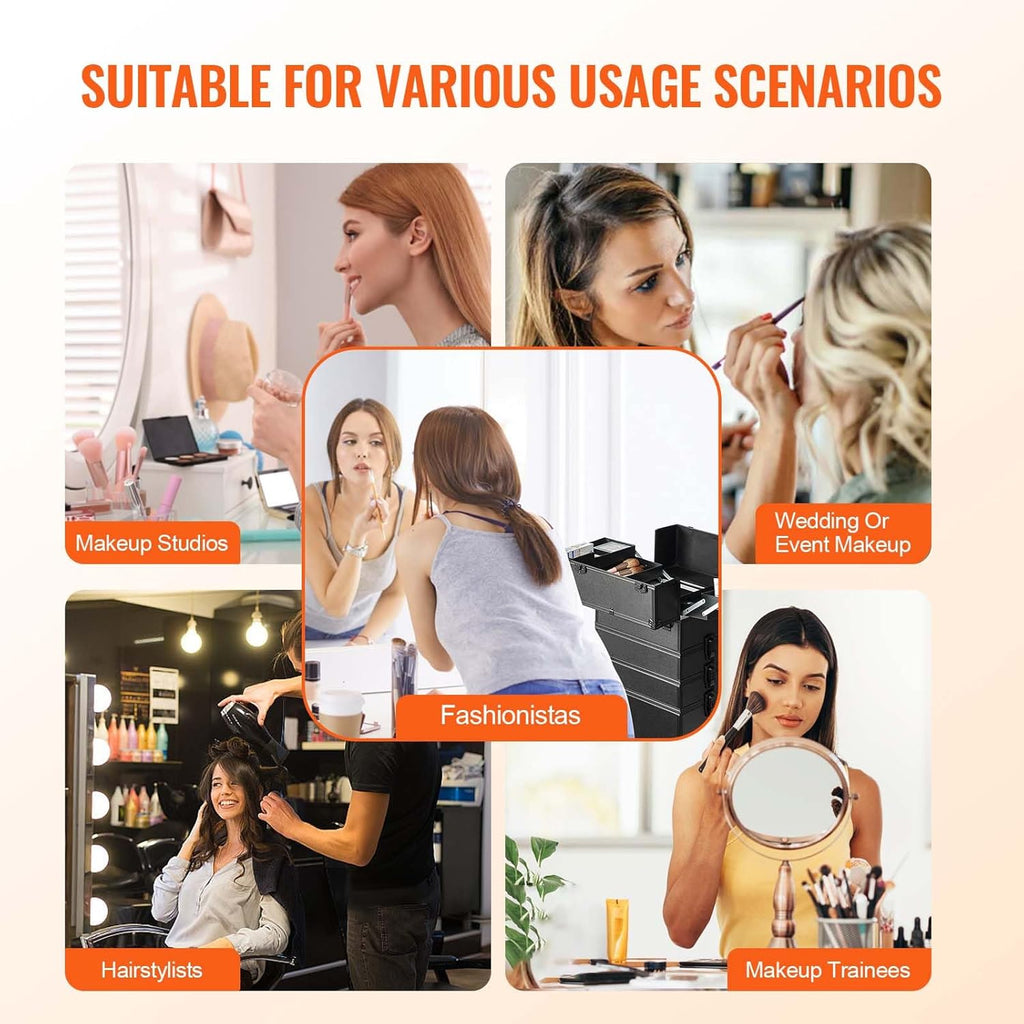 SUITABLE FOR VARIOUS USAGE SCENARIOS

Makeup Studios

Wedding Or Event Makeup

Fashionistas

Hairstylists

Makeup Trainees