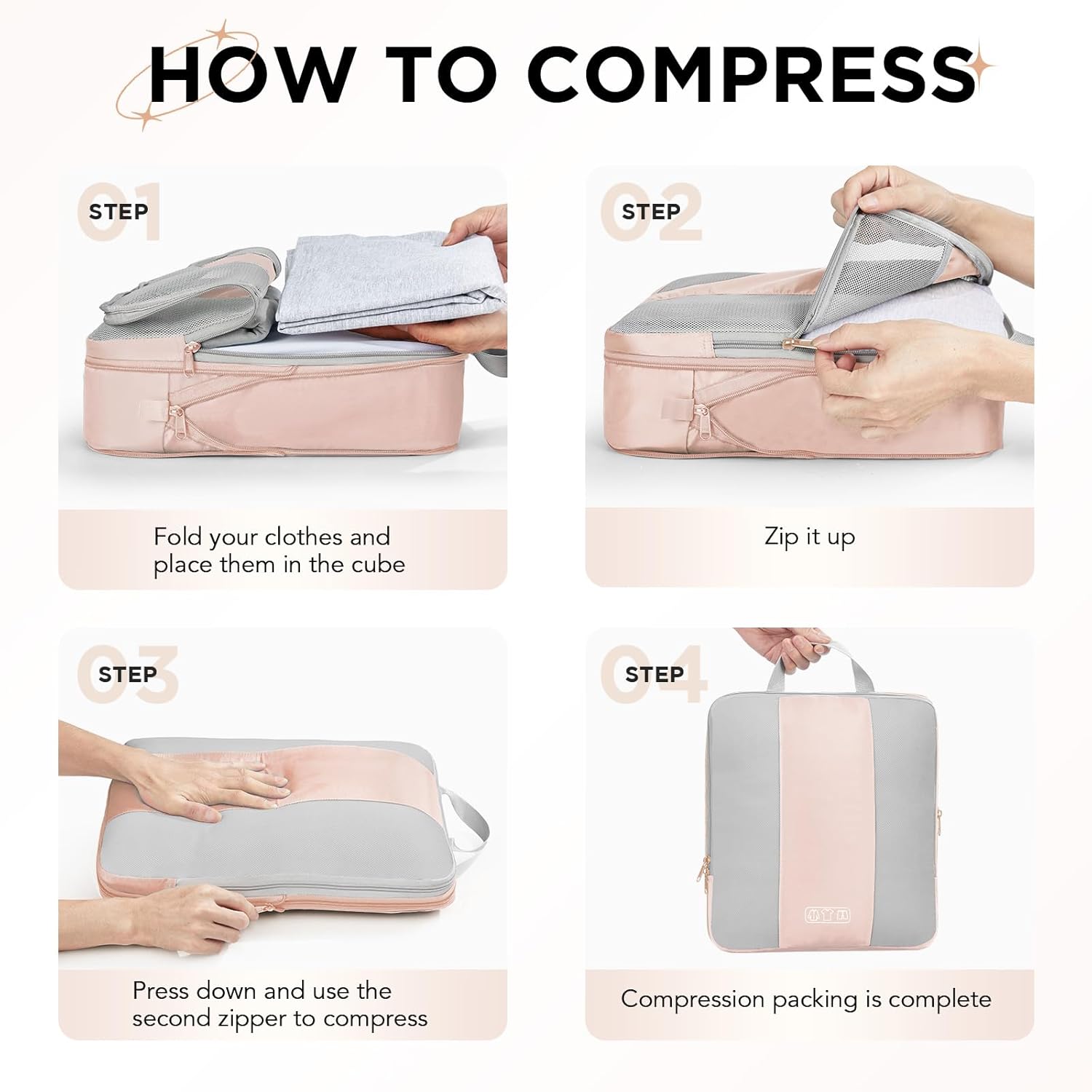 HOW TO COMPRESS

01 STEP

Fold your clothes and place them in the cube

02 STEP

Zip it up

03 STEP

Press down and use the second zipper to compress

04 STEP

Compression packing is complete