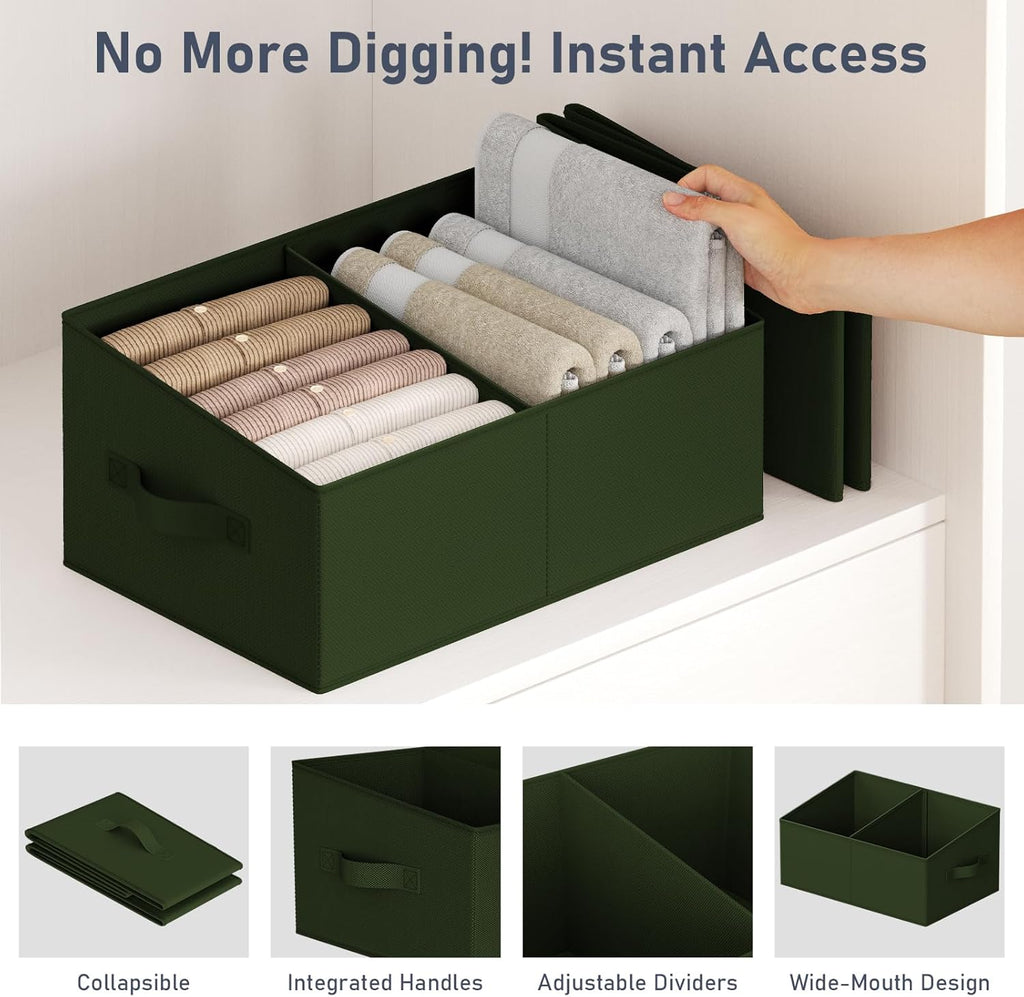 No More Digging! Instant Access

Collapsible

Integrated Handles

Adjustable Dividers

Wide-Mouth Design