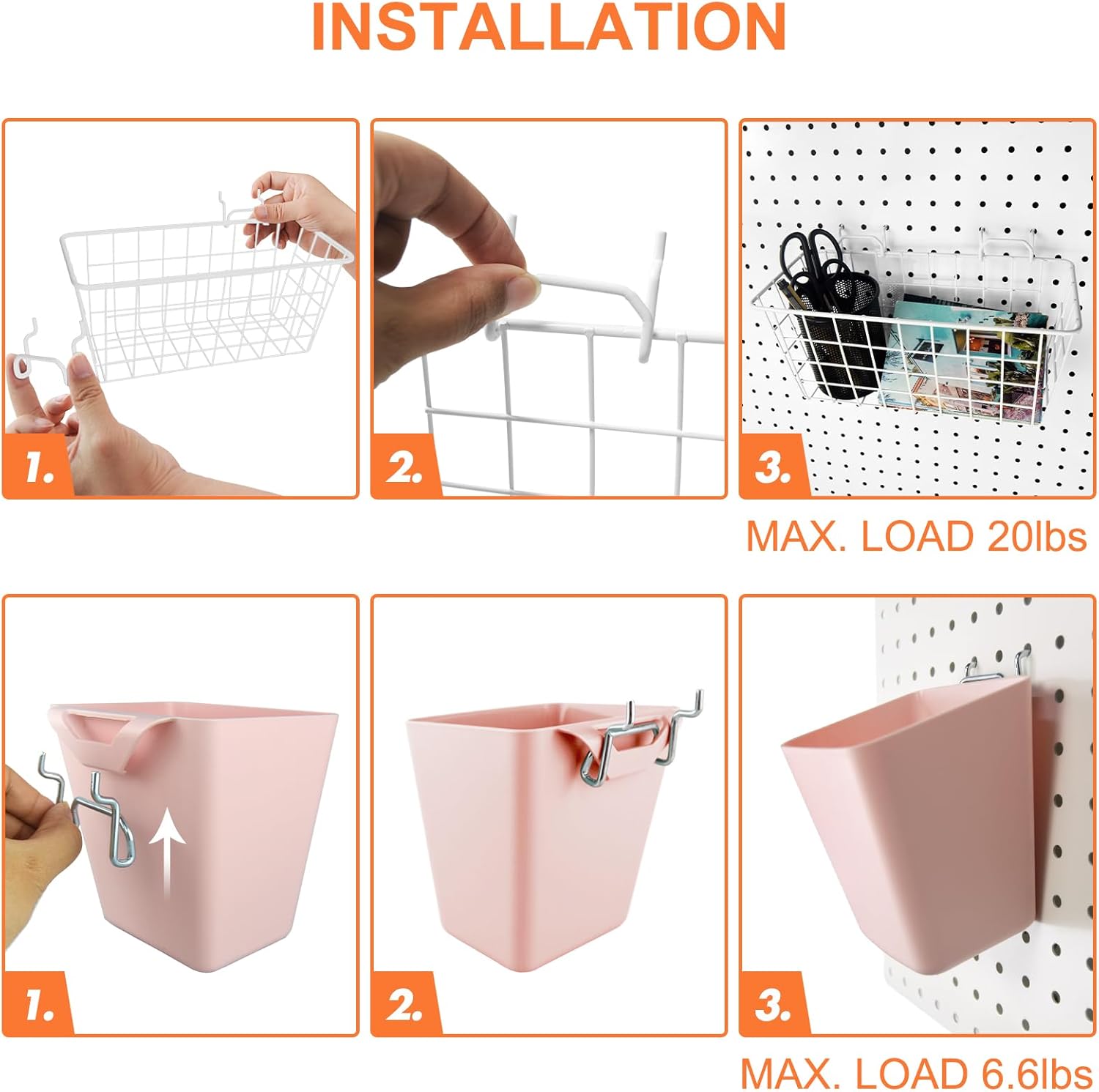 INSTALLATION

1.

2.

3.

MAX. LOAD 20lbs

1.

2.

3.

MAX. LOAD 6.6lbs