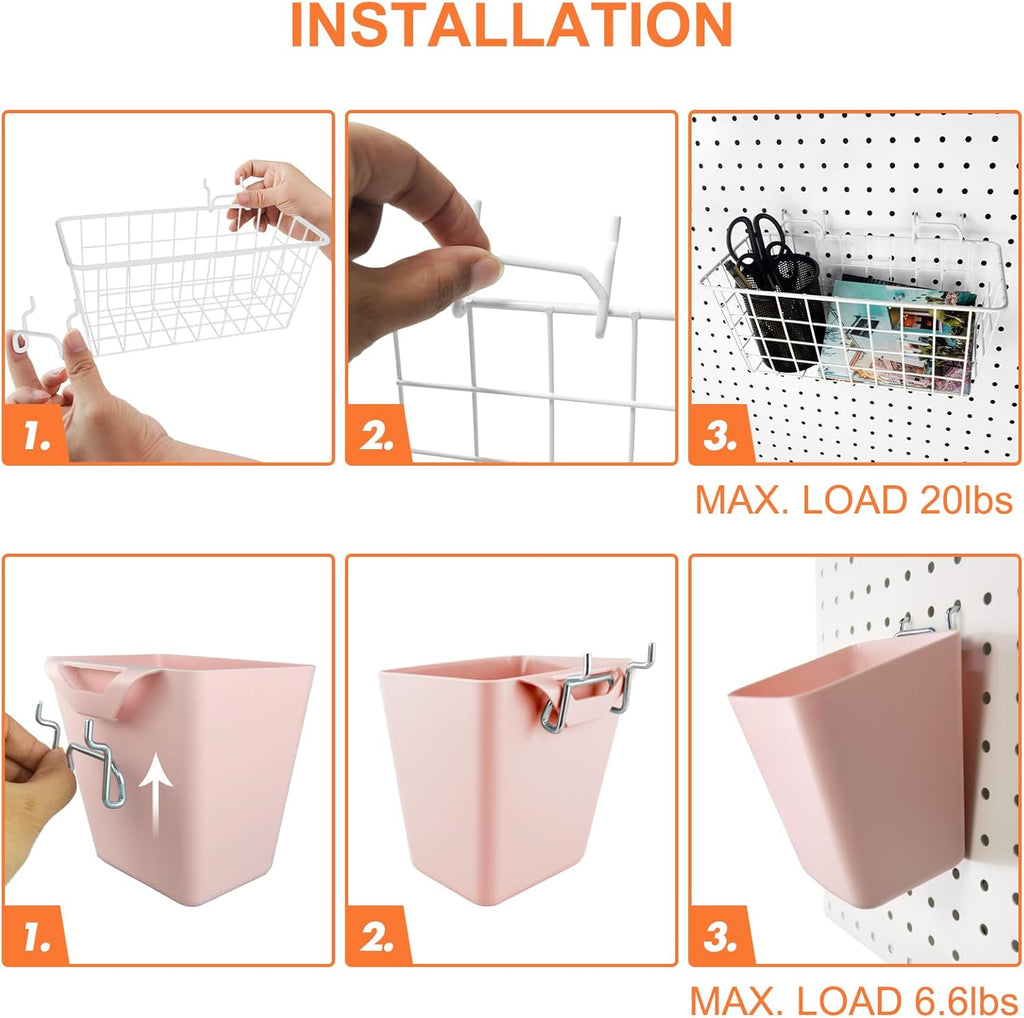 INSTALLATION

1.

2.

3.

MAX. LOAD 20lbs

1.

2.

3.

MAX. LOAD 6.6lbs