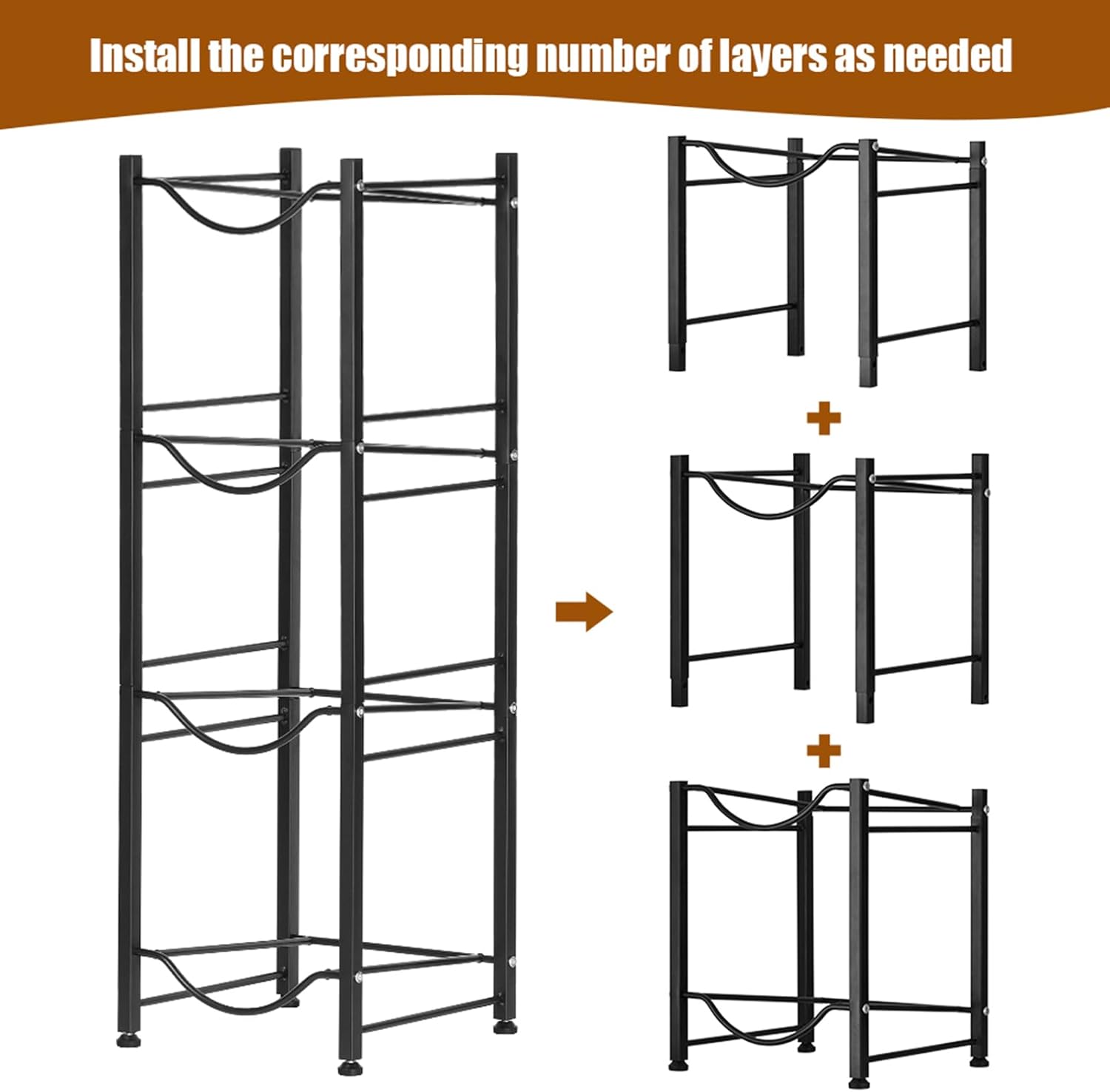 Install the corresponding number of layers as needed

+

+