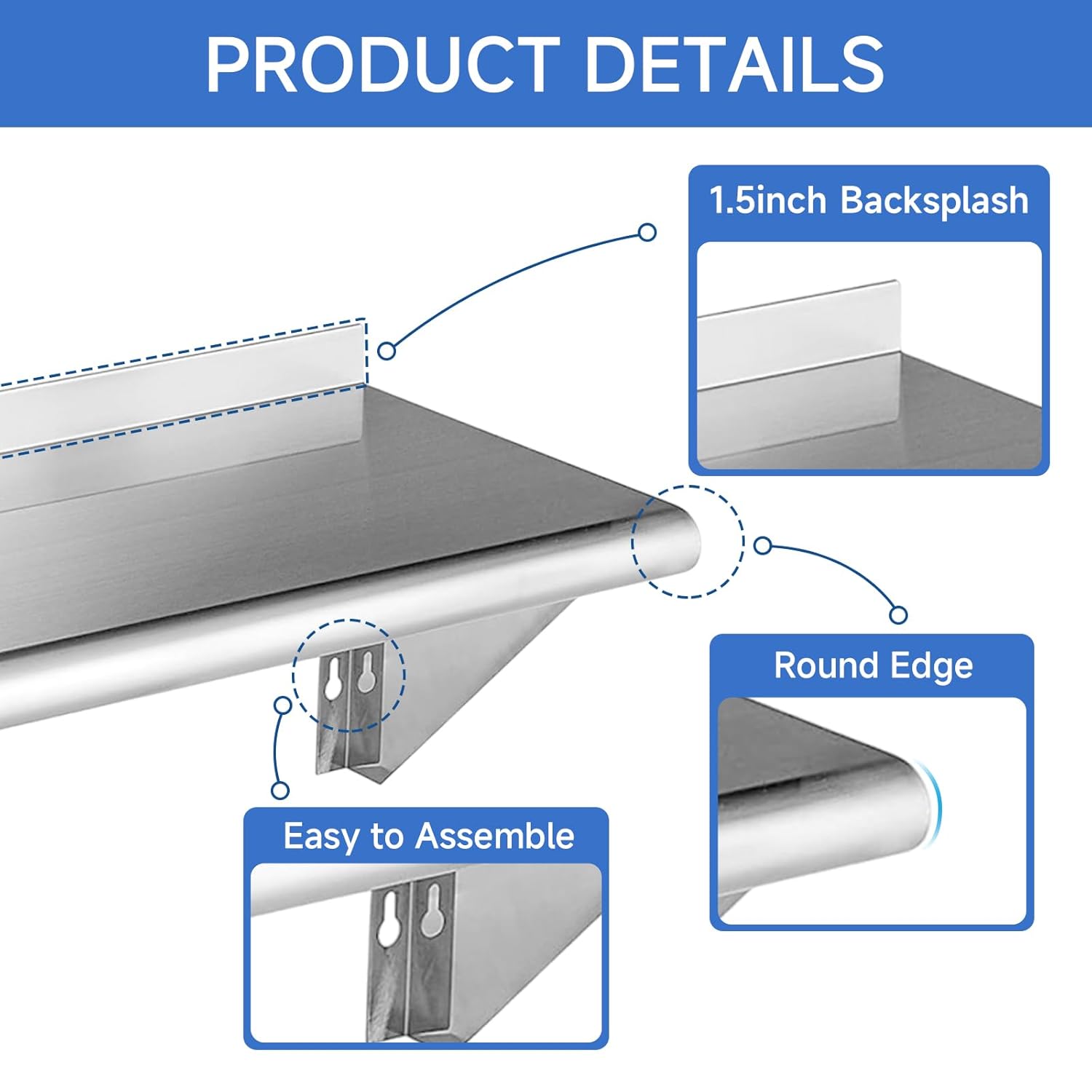 PRODUCT DETAILS

1.5inch Backsplash

Round Edge

Easy to Assemble