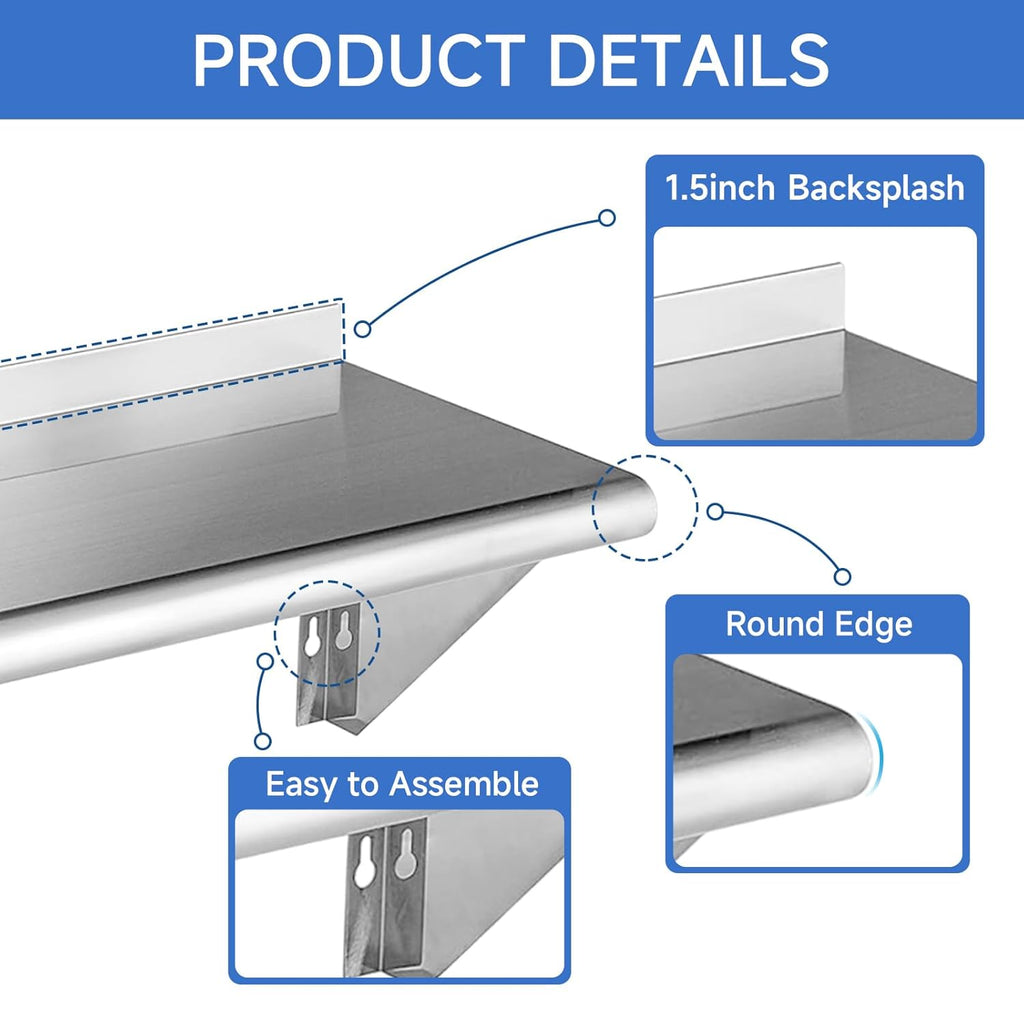 PRODUCT DETAILS

1.5inch Backsplash

Round Edge

Easy to Assemble