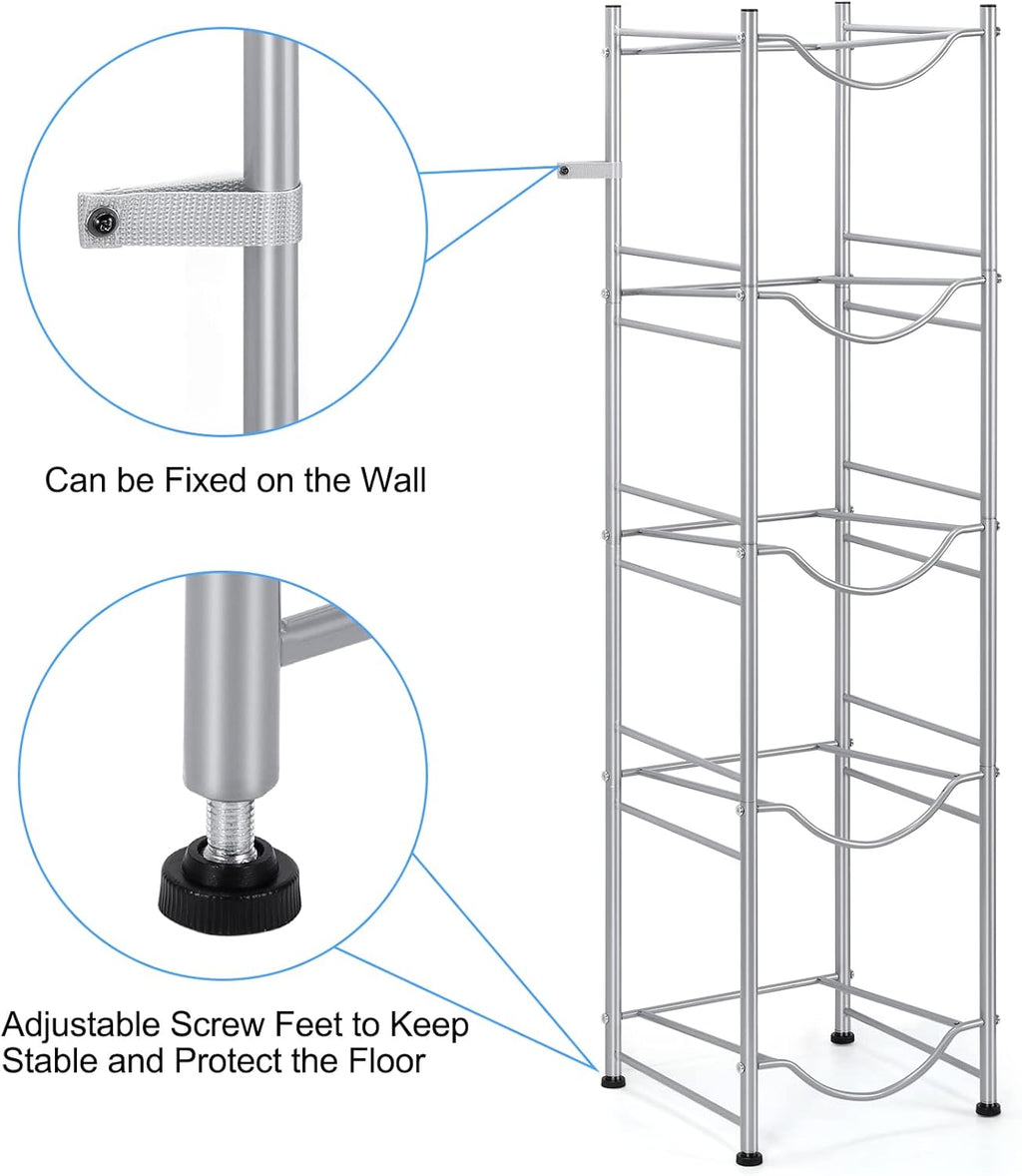 Can be Fixed on the Wall

Adjustable Screw Feet to Keep Stable and Protect the Floor