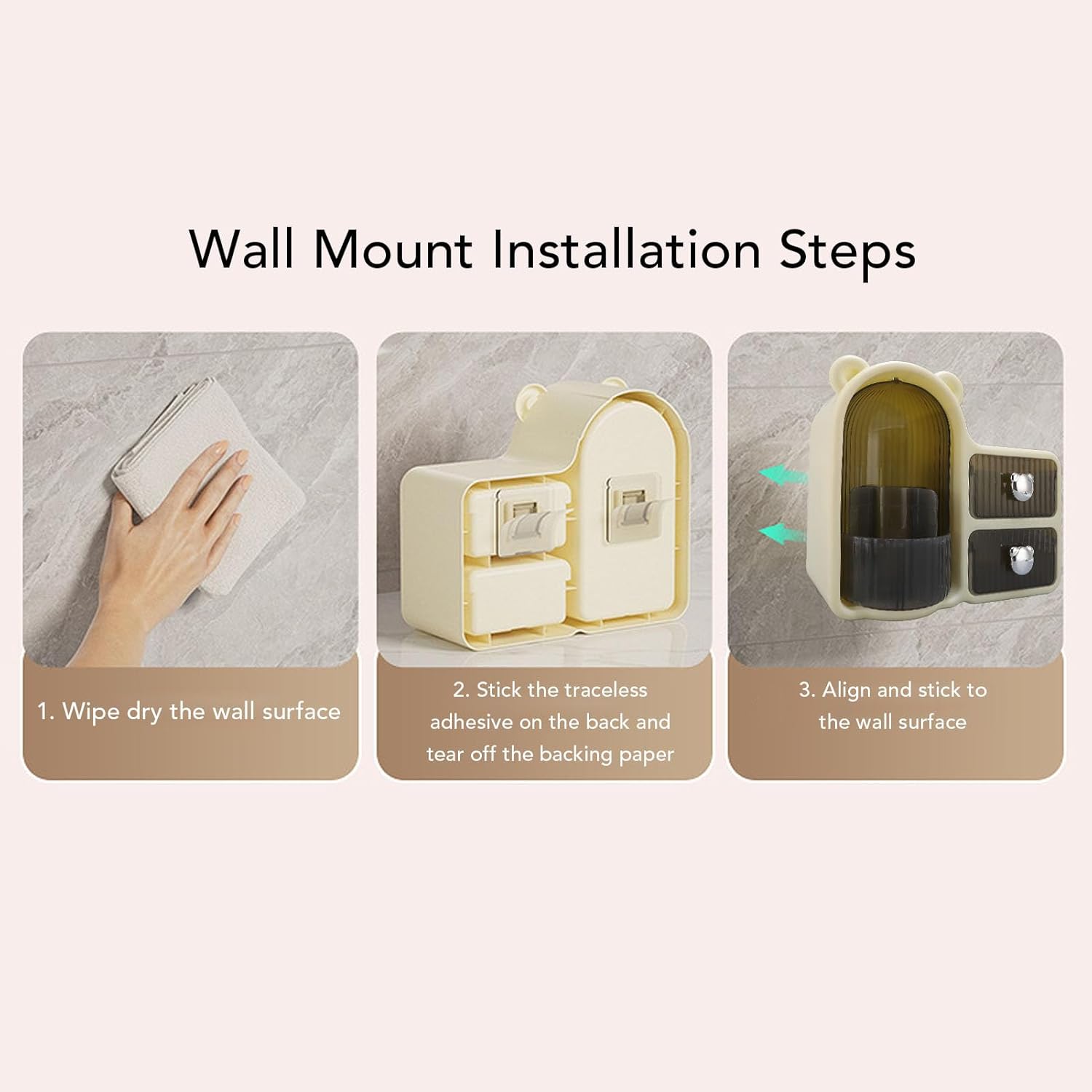 Wall Mount Installation Steps

1. Wipe dry the wall surface

2. Stick the traceless adhesive on the back and tear off the backing paper

3. Align and stick to the wall surface