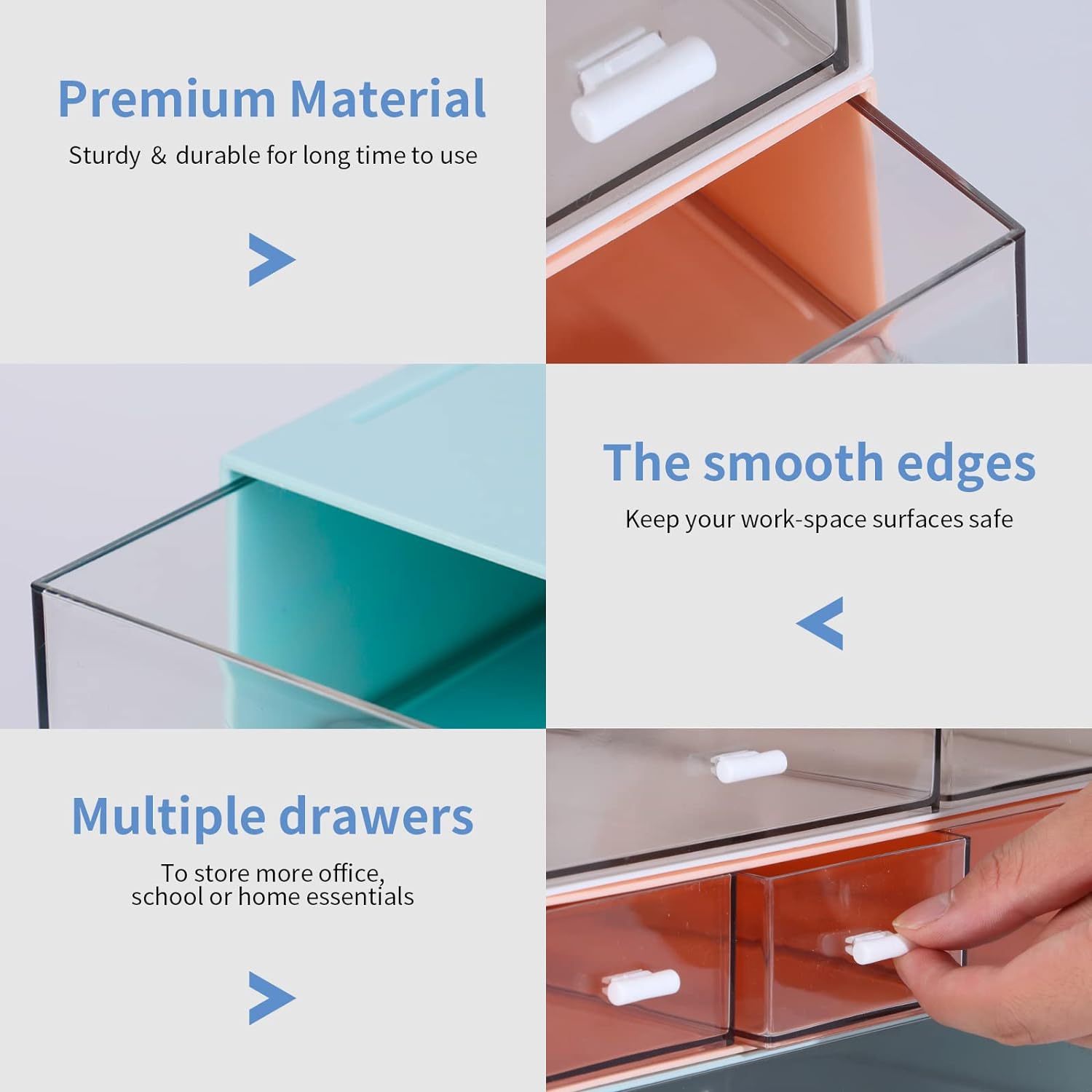 Premium Material

Sturdy & durable for long time to use

The smooth edges

Keep your work-space surfaces safe

Multiple drawers

To store more office, school or home essentials