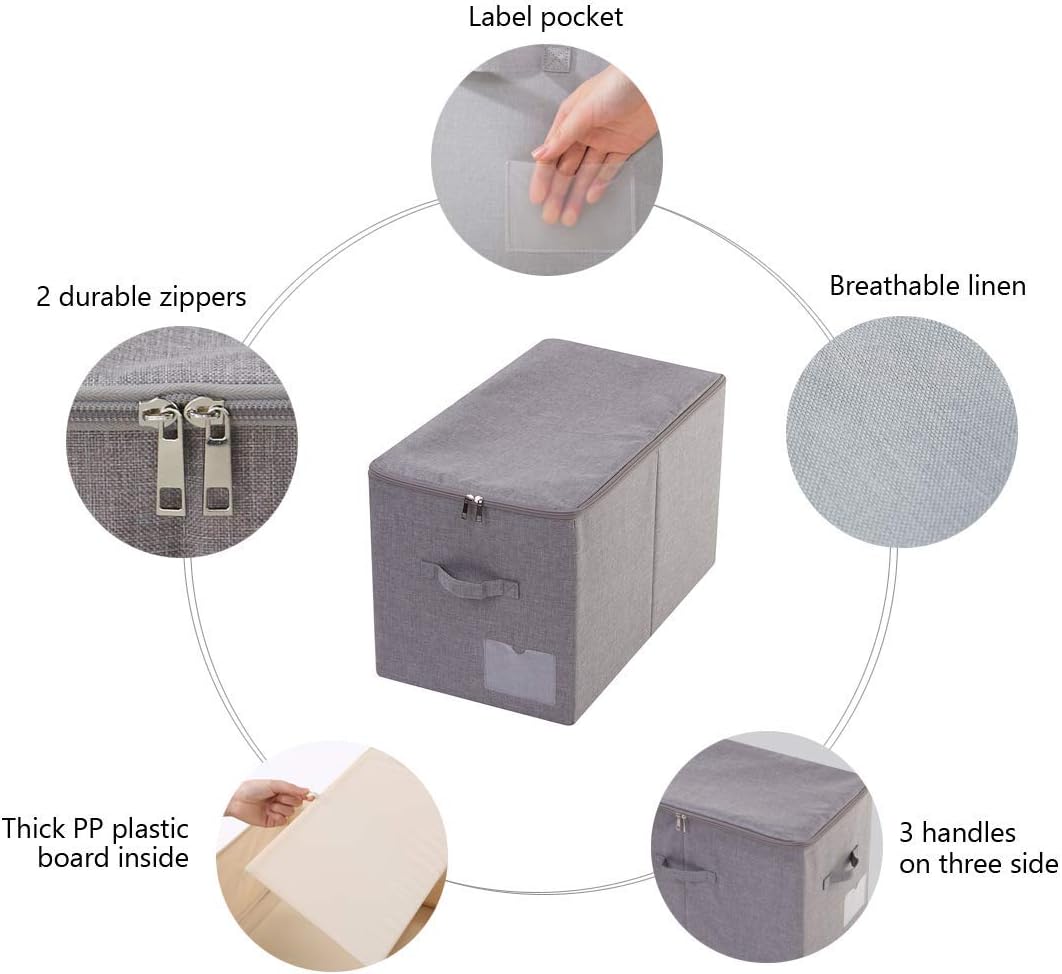 Label pocket

2 durable zippers

Breathable linen

Thick PP plastic board inside

3 handles on three side