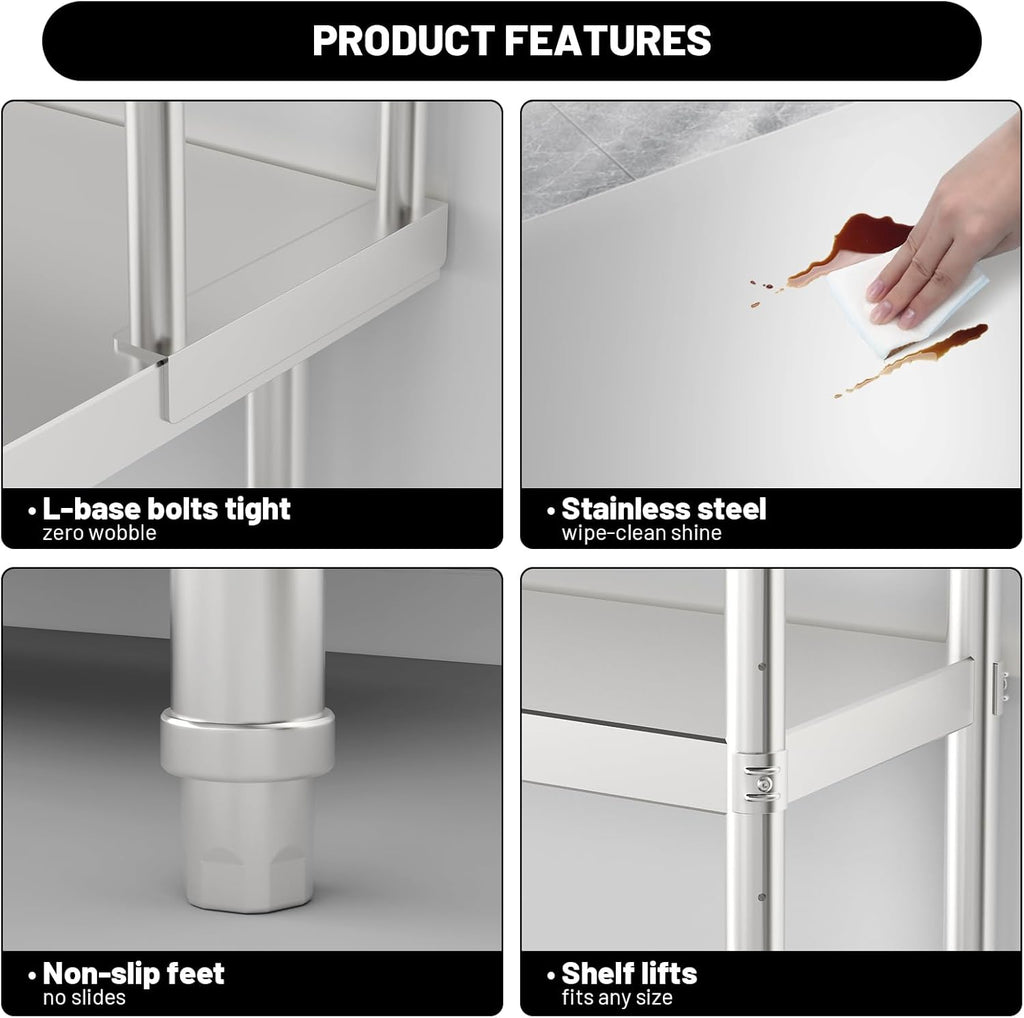 PRODUCT FEATURES

• L-base bolts tight
zero wobble

• Stainless steel
wipe-clean shine

• Non-slip feet
no slides

• Shelf lifts
fits any size