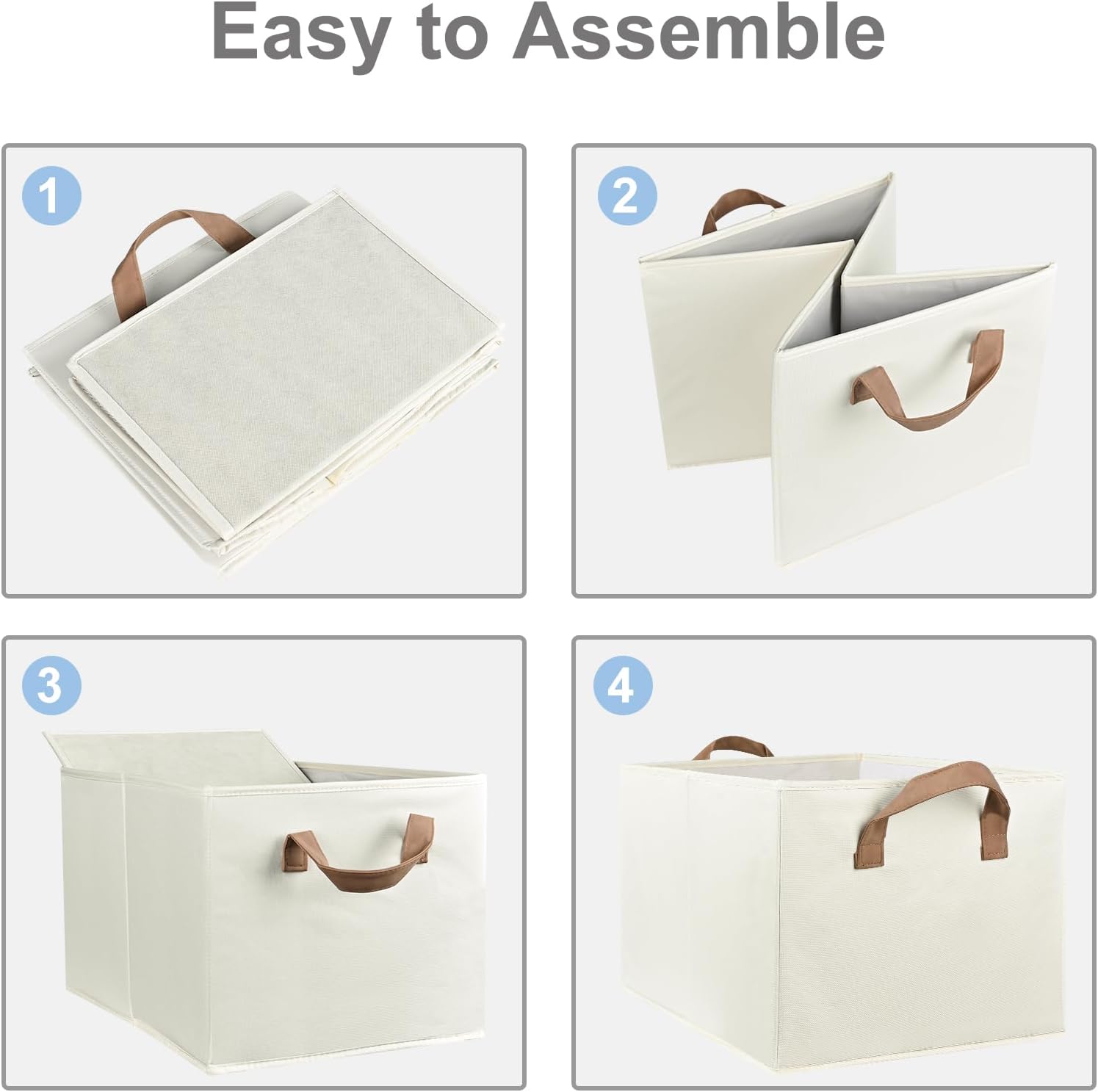 Easy to Assemble

1

2

3

4