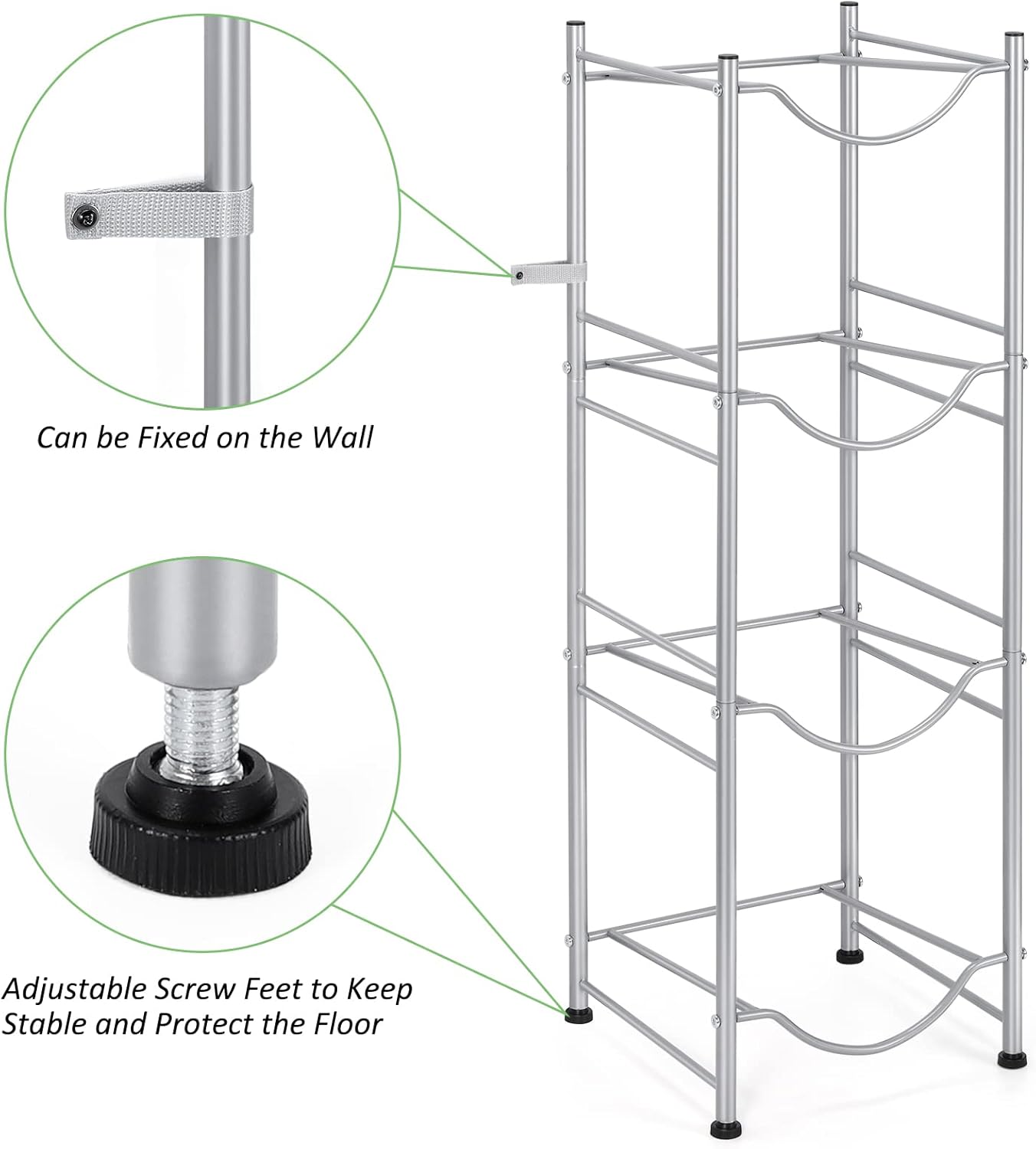 Can be Fixed on the Wall

Adjustable Screw Feet to Keep Stable and Protect the Floor