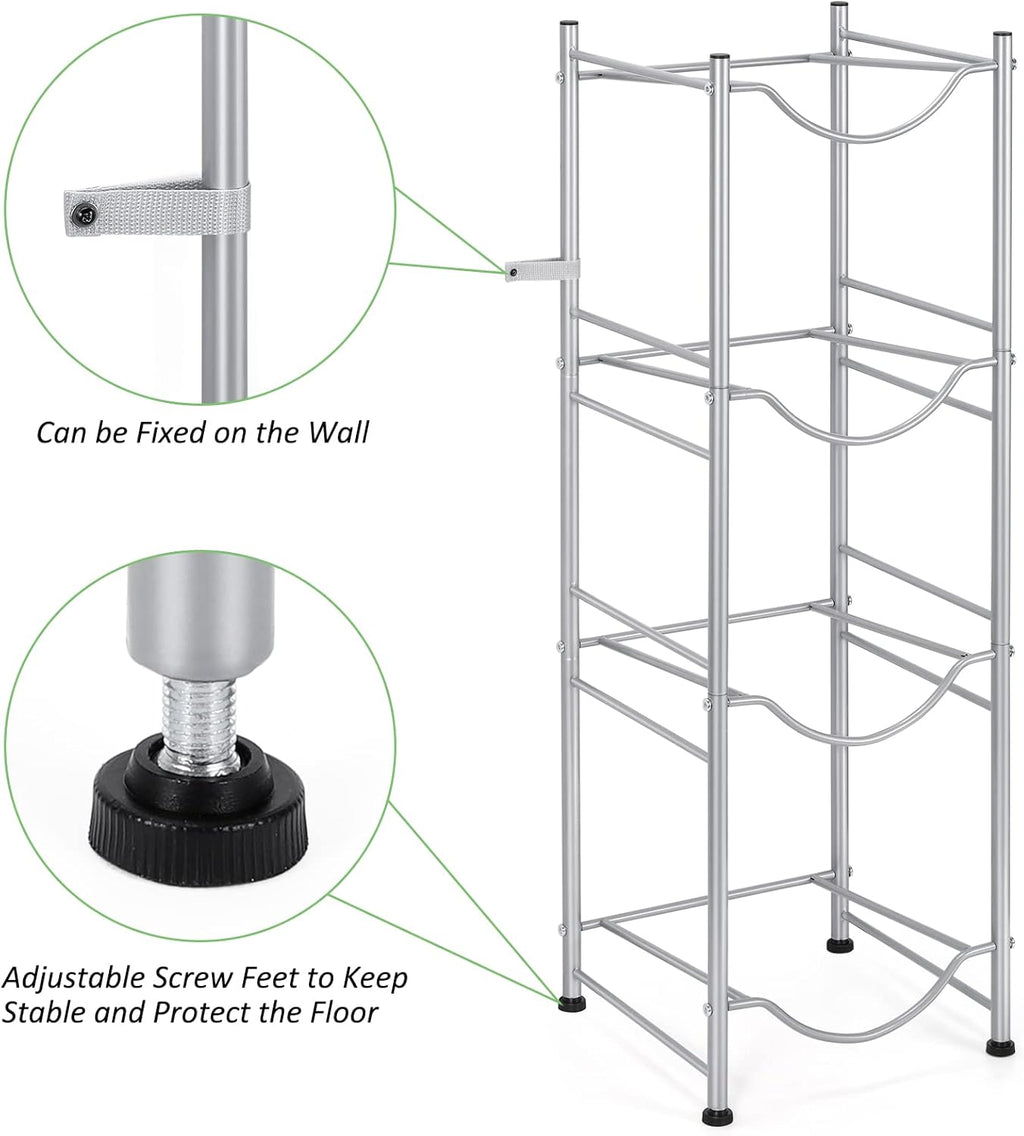 Can be Fixed on the Wall

Adjustable Screw Feet to Keep Stable and Protect the Floor