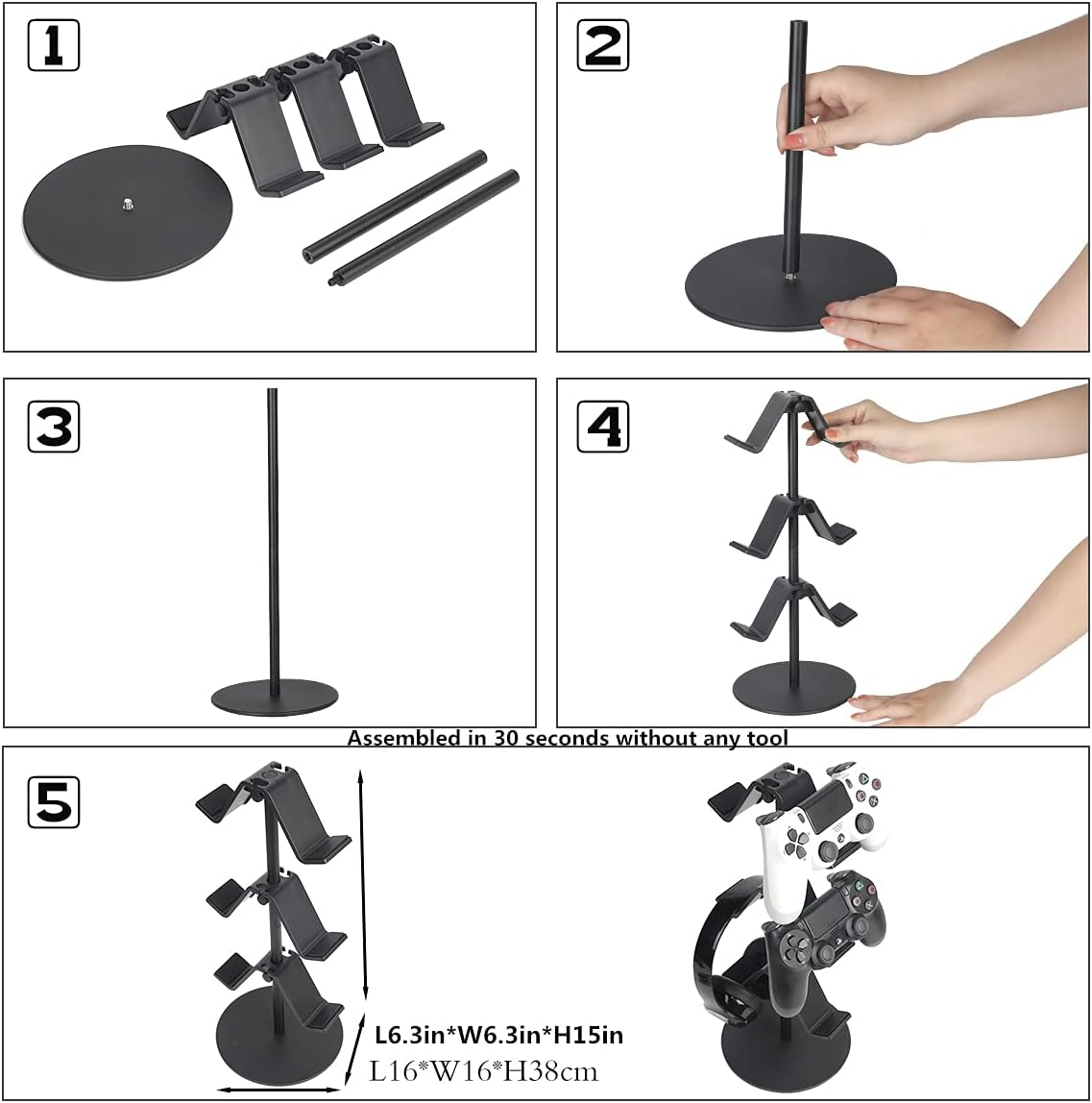 1

2

3

4

Assembled in 30 seconds without any tool

5

L6.3in*W6.3in*H15in
L16*W16*H38cm