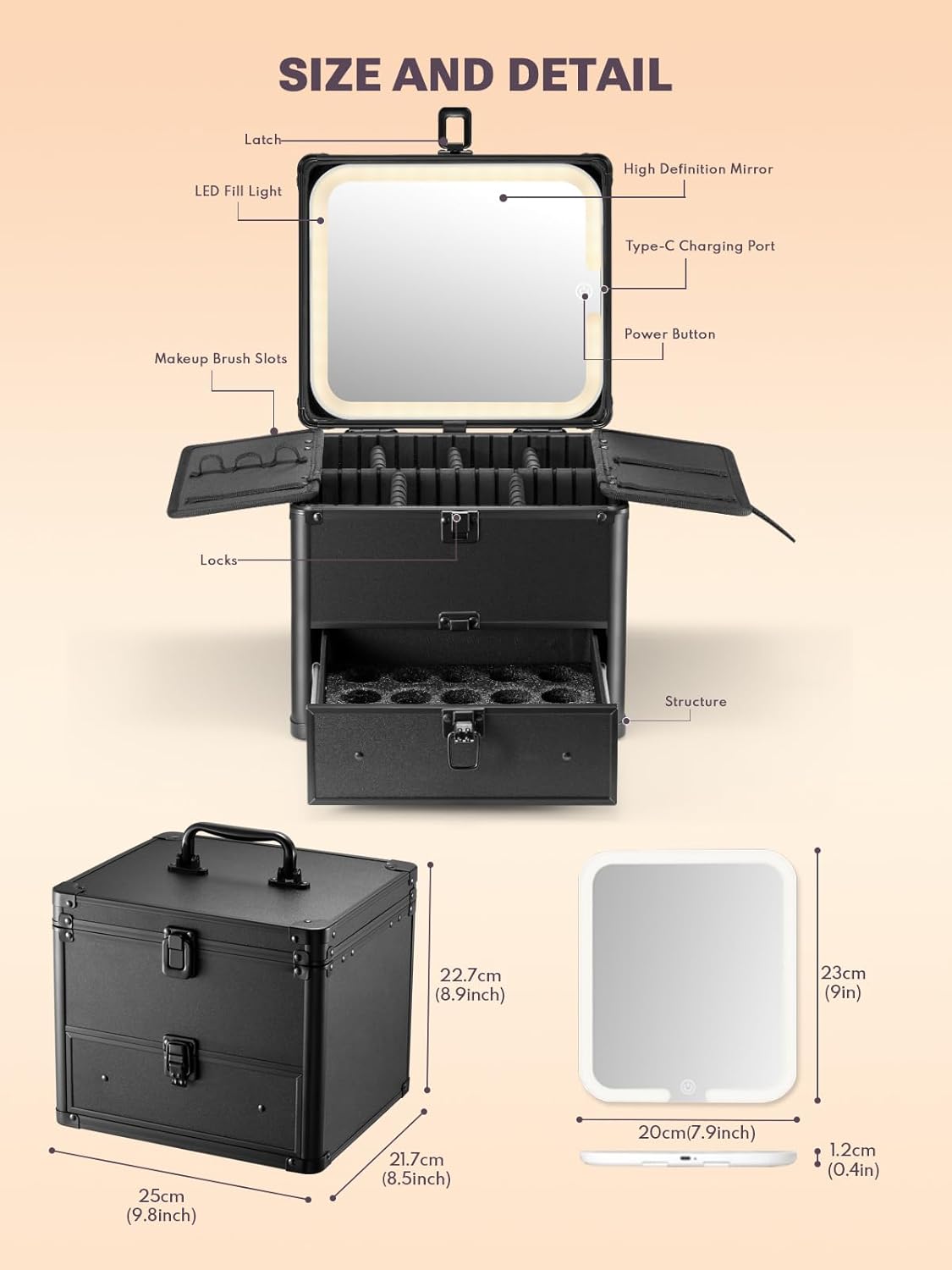 SIZE AND DETAIL

Latch

LED Fill Light

High Definition Mirror

Type-C Charging Port

Power Button

Makeup Brush Slots

Locks

Structure

22.7cm
(8.9inch)

21.7cm
(8.5inch)

25cm
(9.8inch)

23cm
(9in)

20cm(7.9inch)

1.2cm
(0.4in)