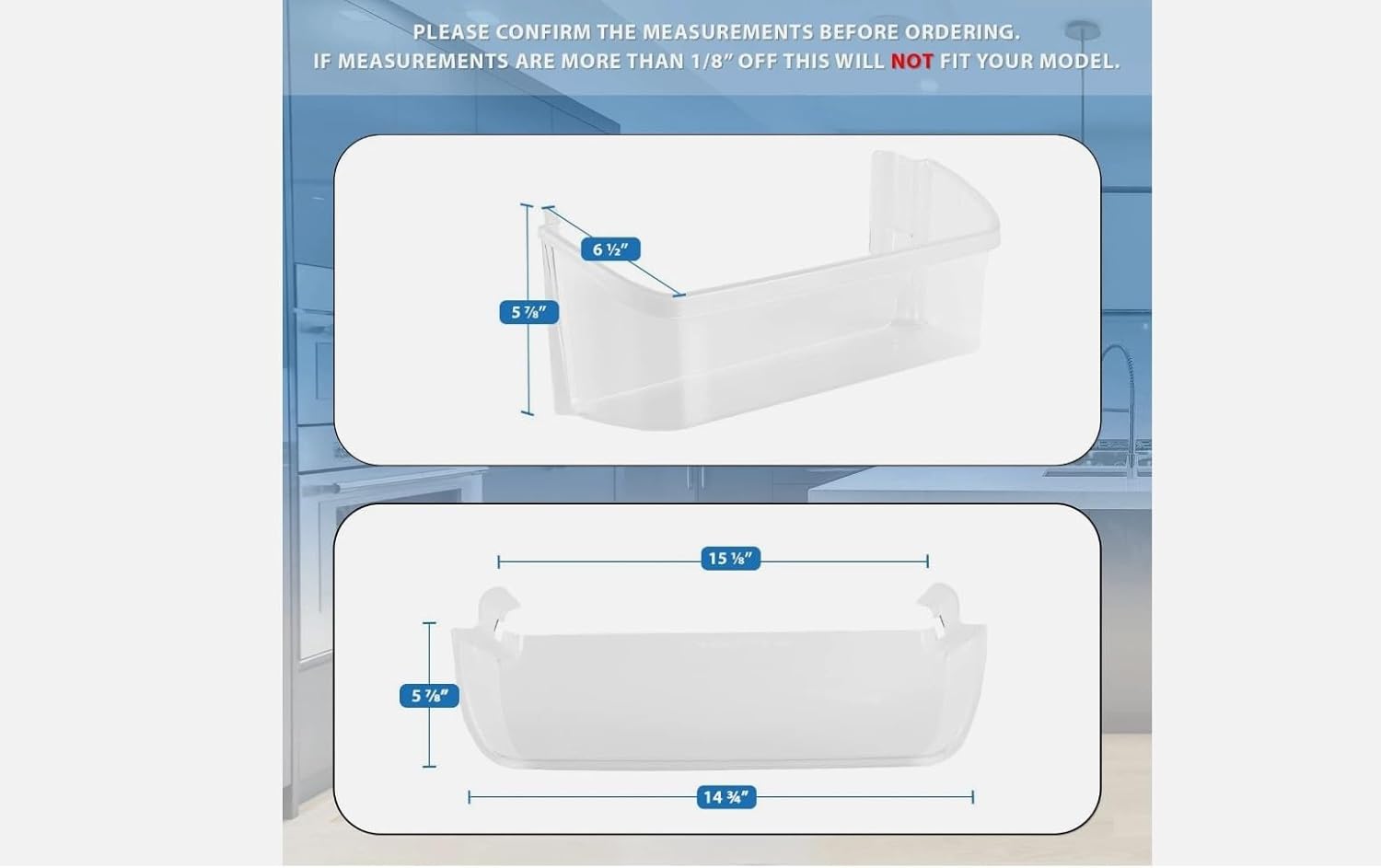 PLEASE CONFIRM THE MEASUREMENTS BEFORE ORDERING.
IF MEASUREMENTS ARE MORE THAN 1/8" OFF THIS WILL NOT FIT YOUR MODEL.

6 ½"

5 ⅞"

15 ⅛"

5 ⅞"

14 ¾"