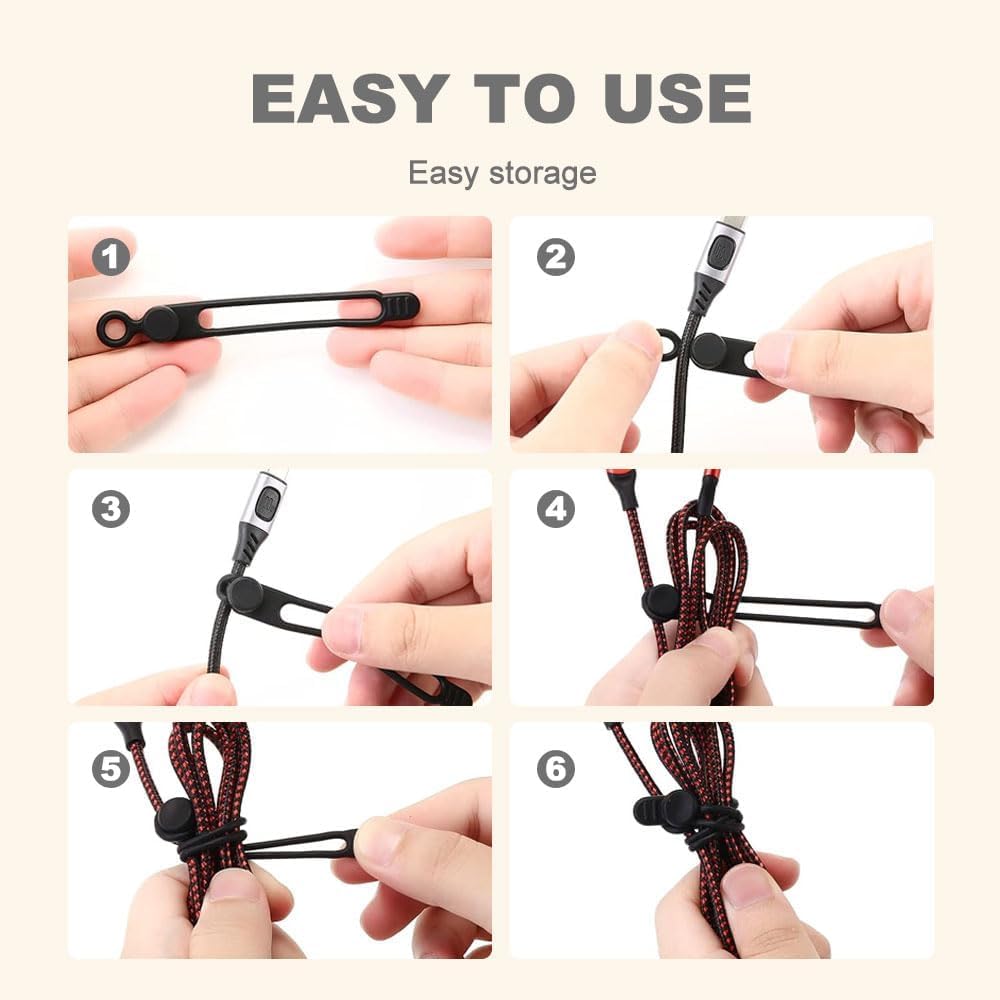 EASY TO USE

Easy storage

1

2

3

4

5

6